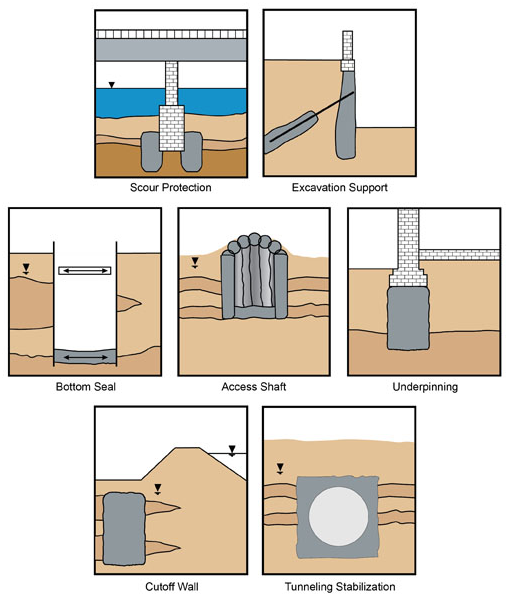 Scour Protection

Excavation Support

Bottom Seal

Access Shaft

Underpinning

Cutoff Wall

Tunneling Stabilization